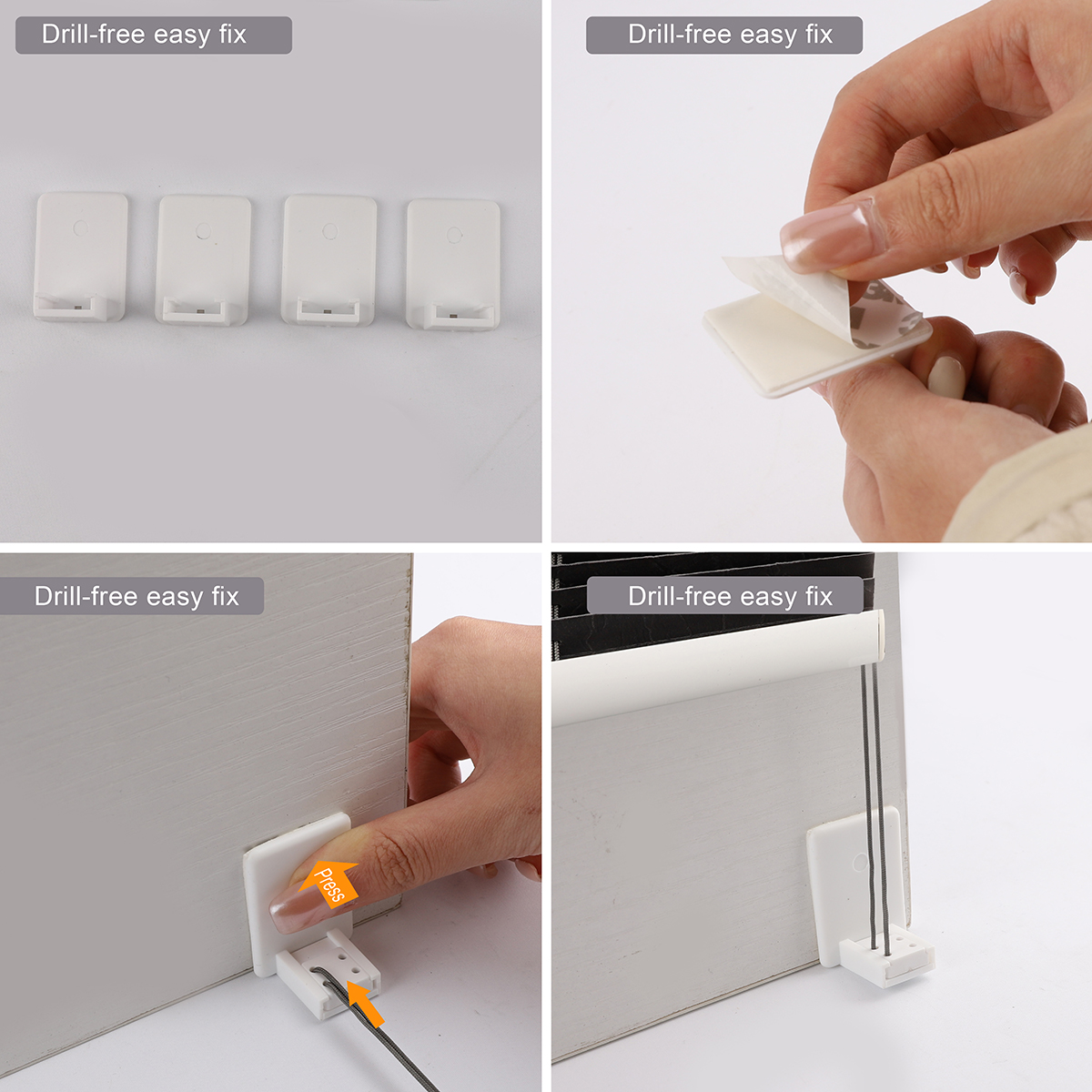 Drill-free easy fix

Drill-free easy fix

Drill-free easy fix

Press

Drill-free easy fix