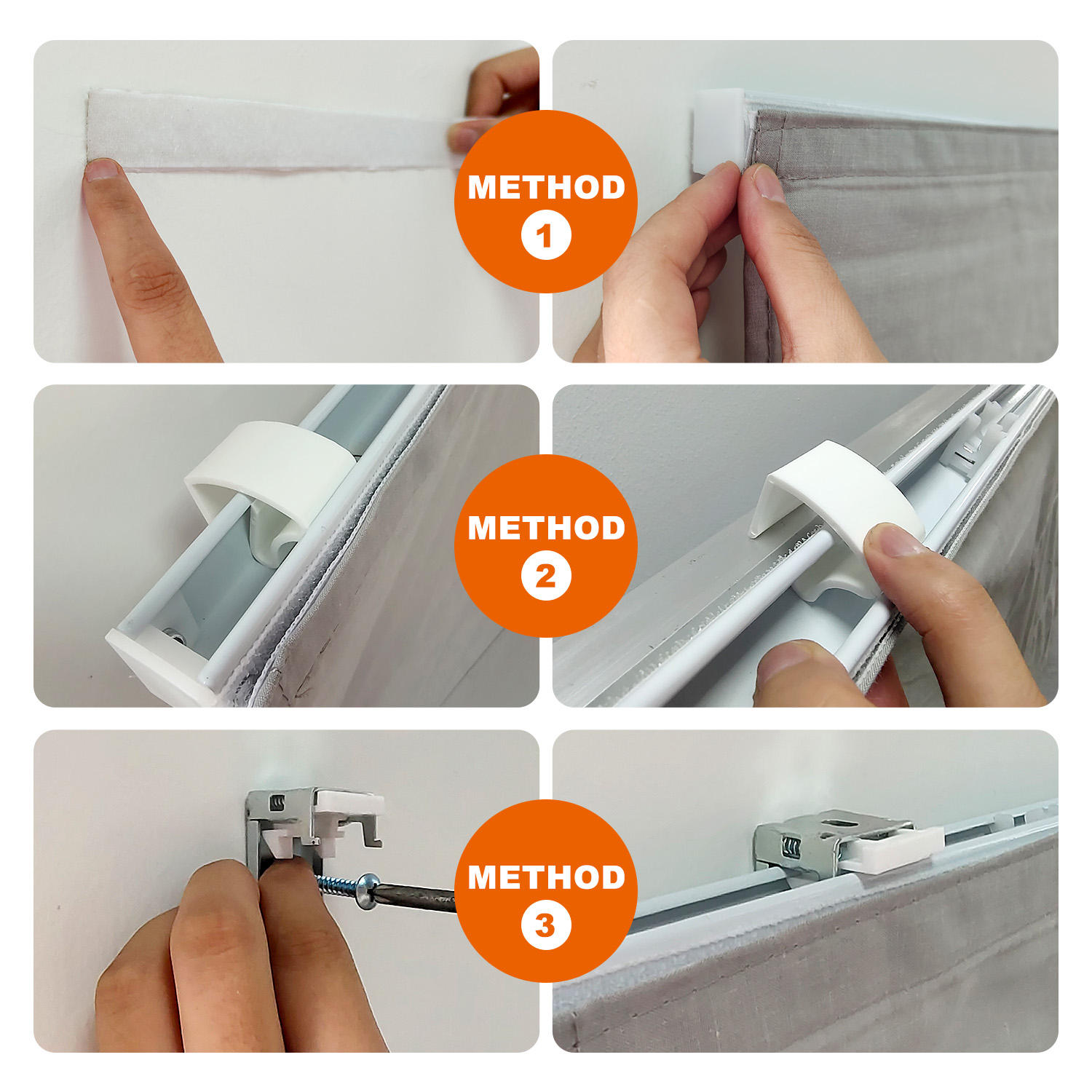 METHOD
1

METHOD
2

METHOD
3