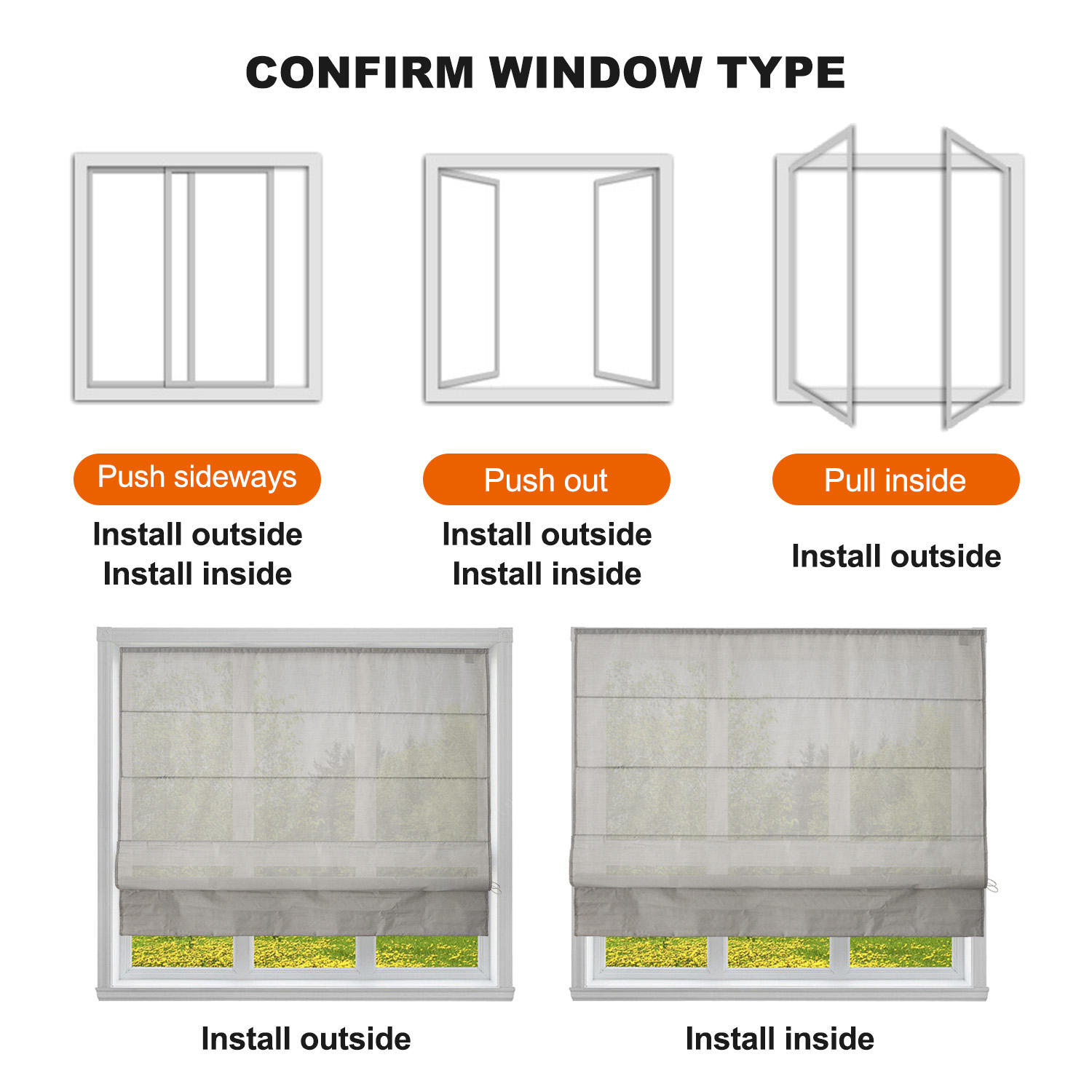 CONFIRM WINDOW TYPE

Push sideways
Install outside
Install inside

Push out
Install outside
Install inside

Pull inside
Install outside

Install outside

Install inside