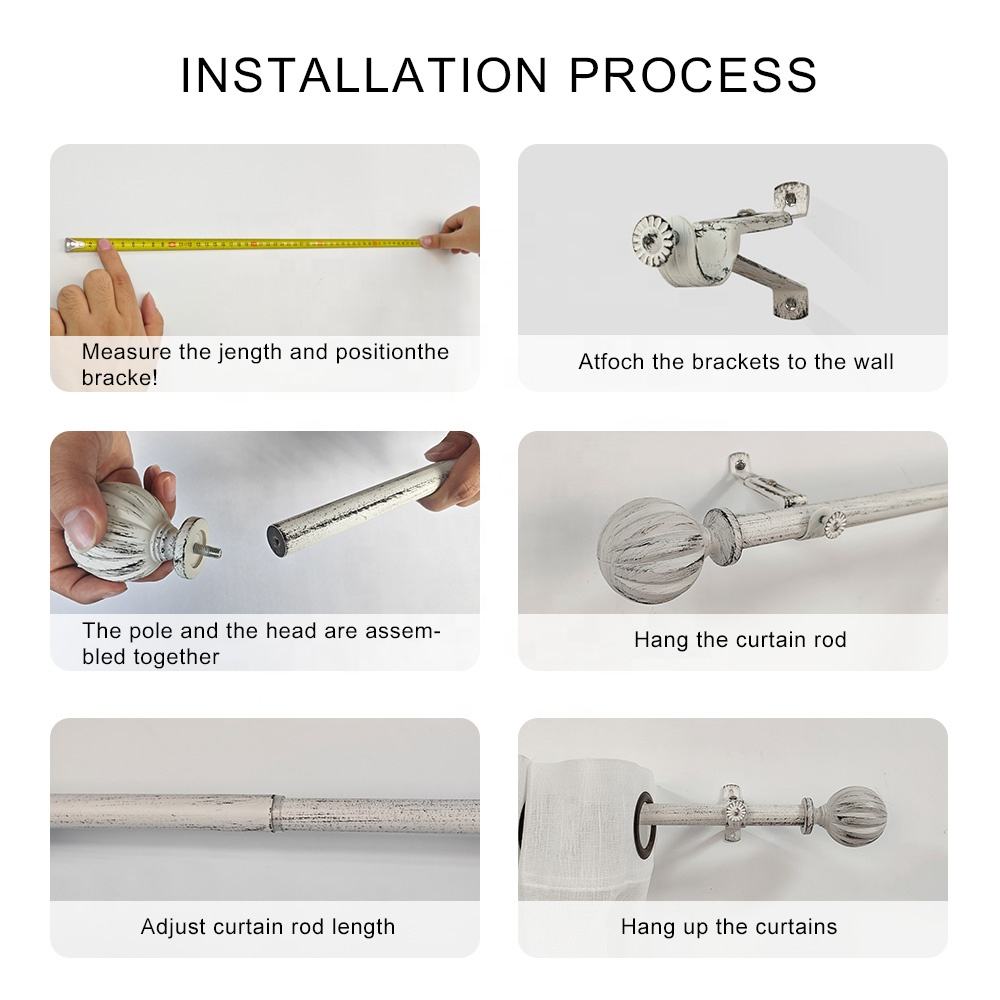 INSTALLATION PROCESS

Measure the jength and positionthe bracke!

Atfoch the brackets to the wall

The pole and the head are assembled together

Hang the curtain rod

Adjust curtain rod length

Hang up the curtains