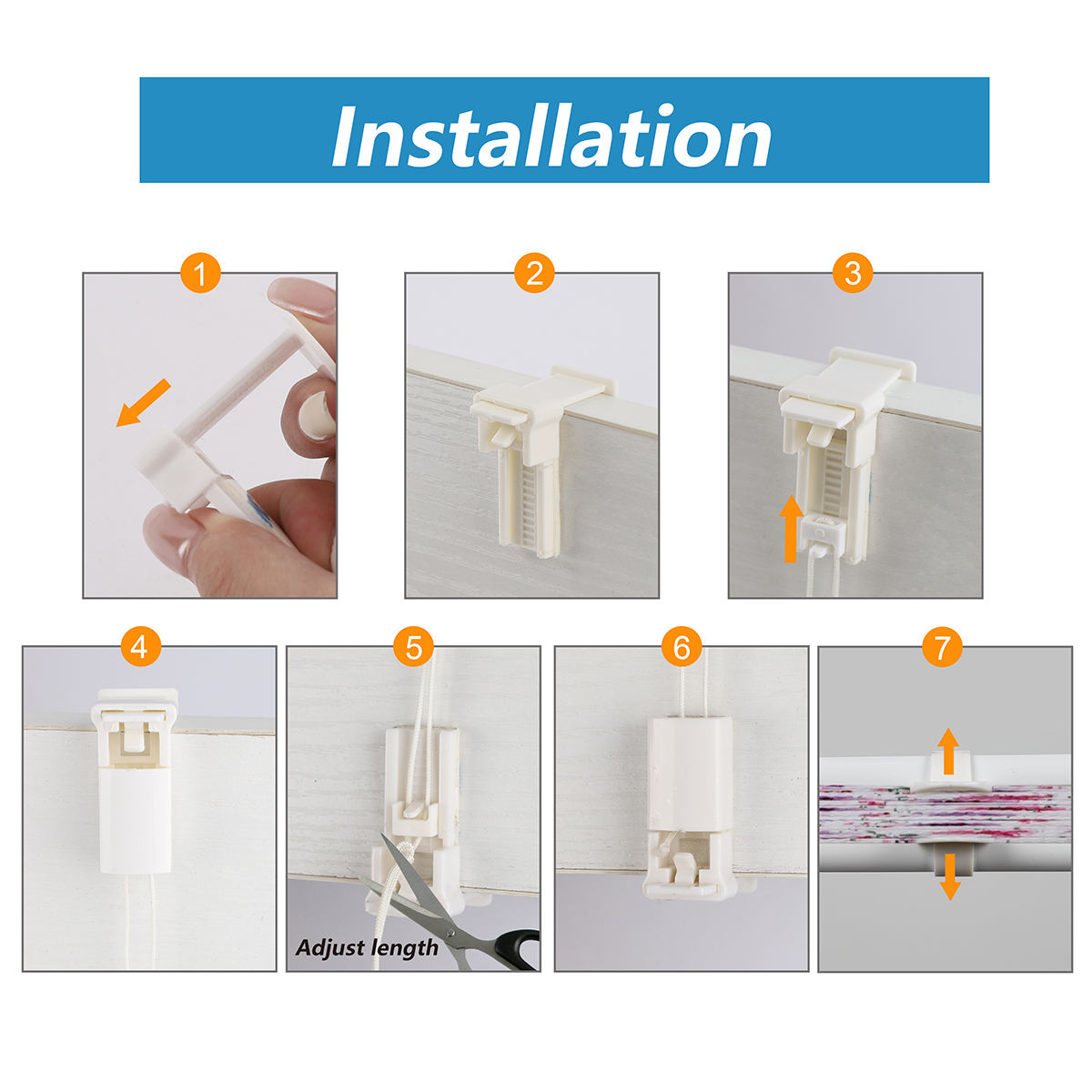 Installation

1

2

3

4

5

Adjust length

6

7