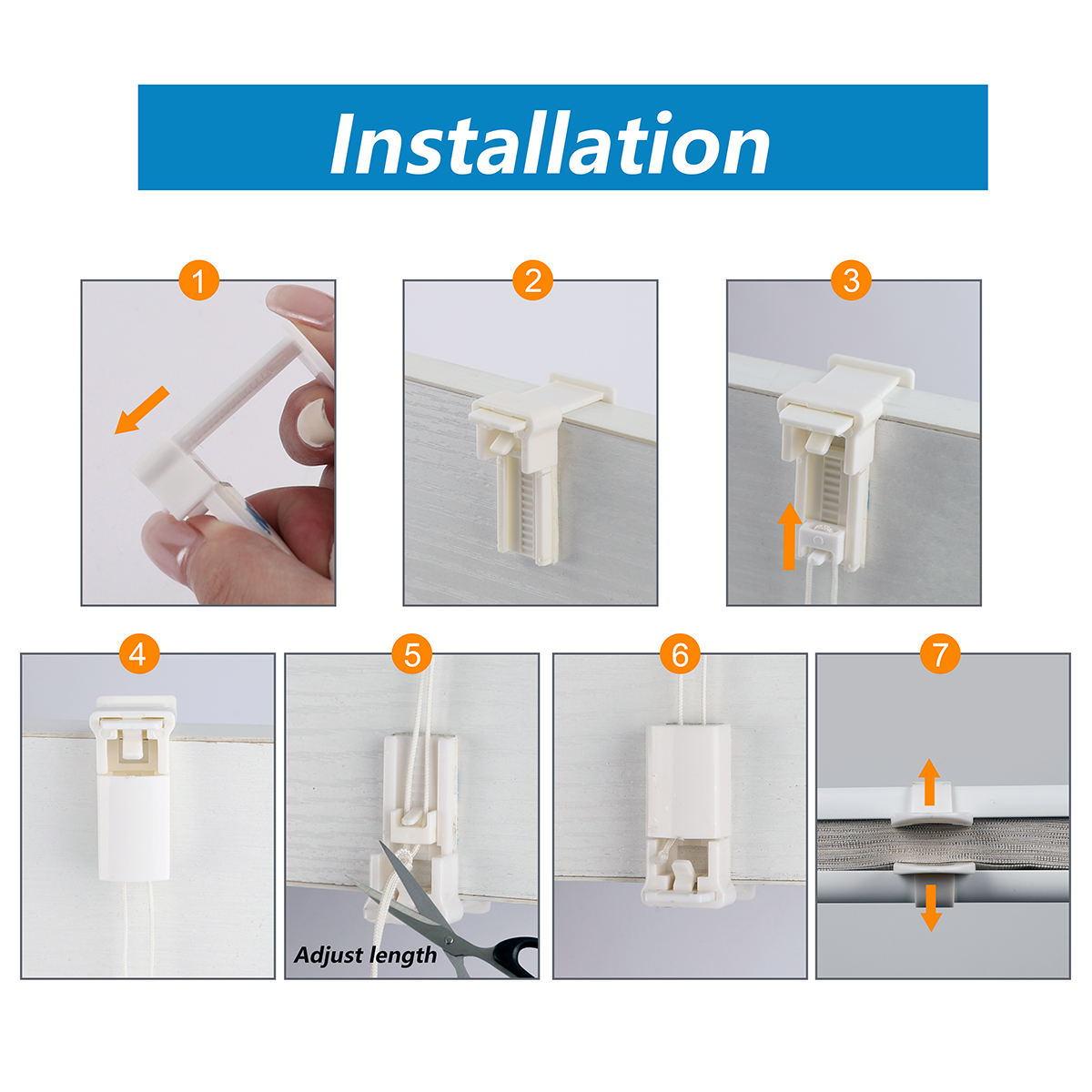 Installation

1

2

3

4

5

Adjust length

6

7