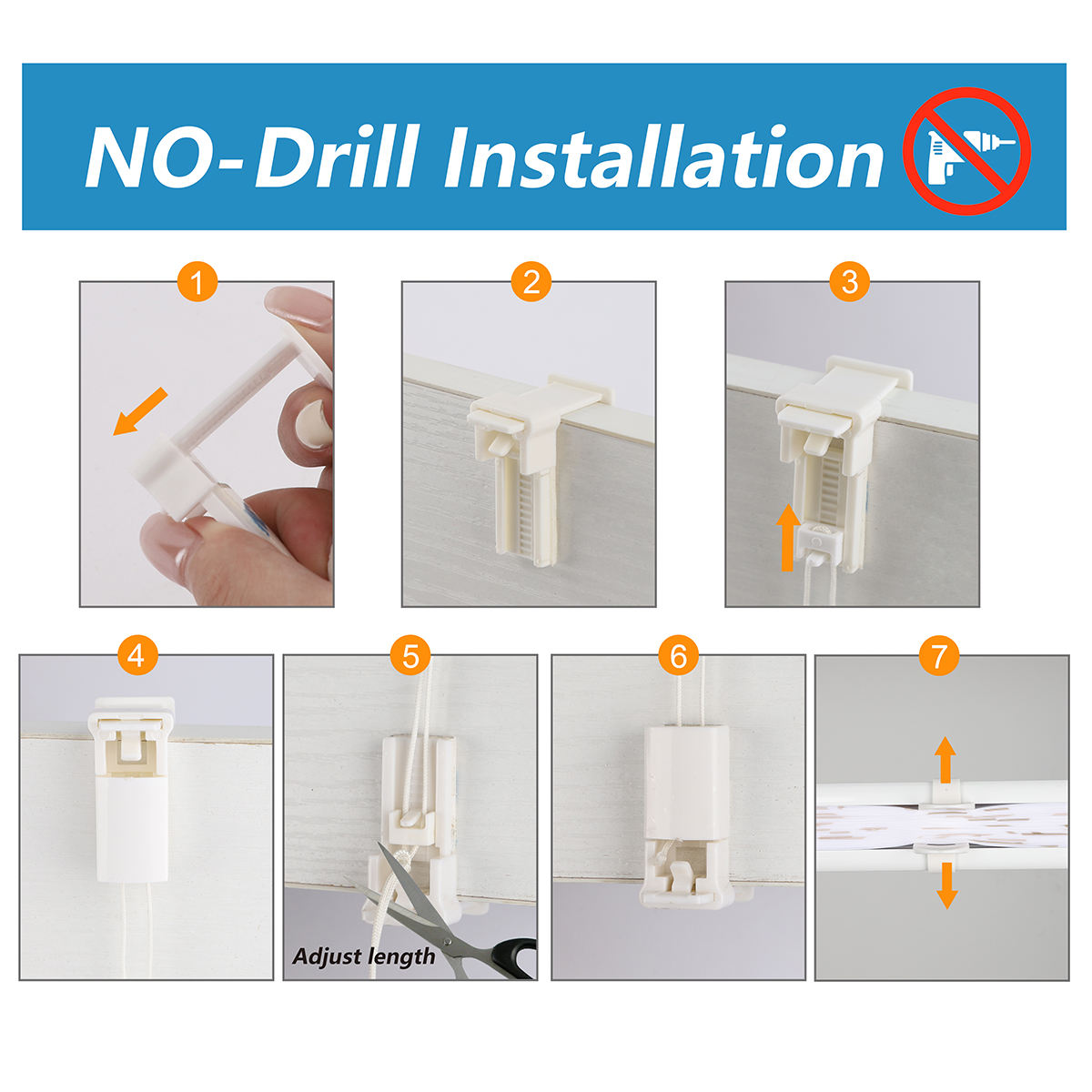 NO-Drill Installation

1

2

3

4

5

Adjust length

6

7