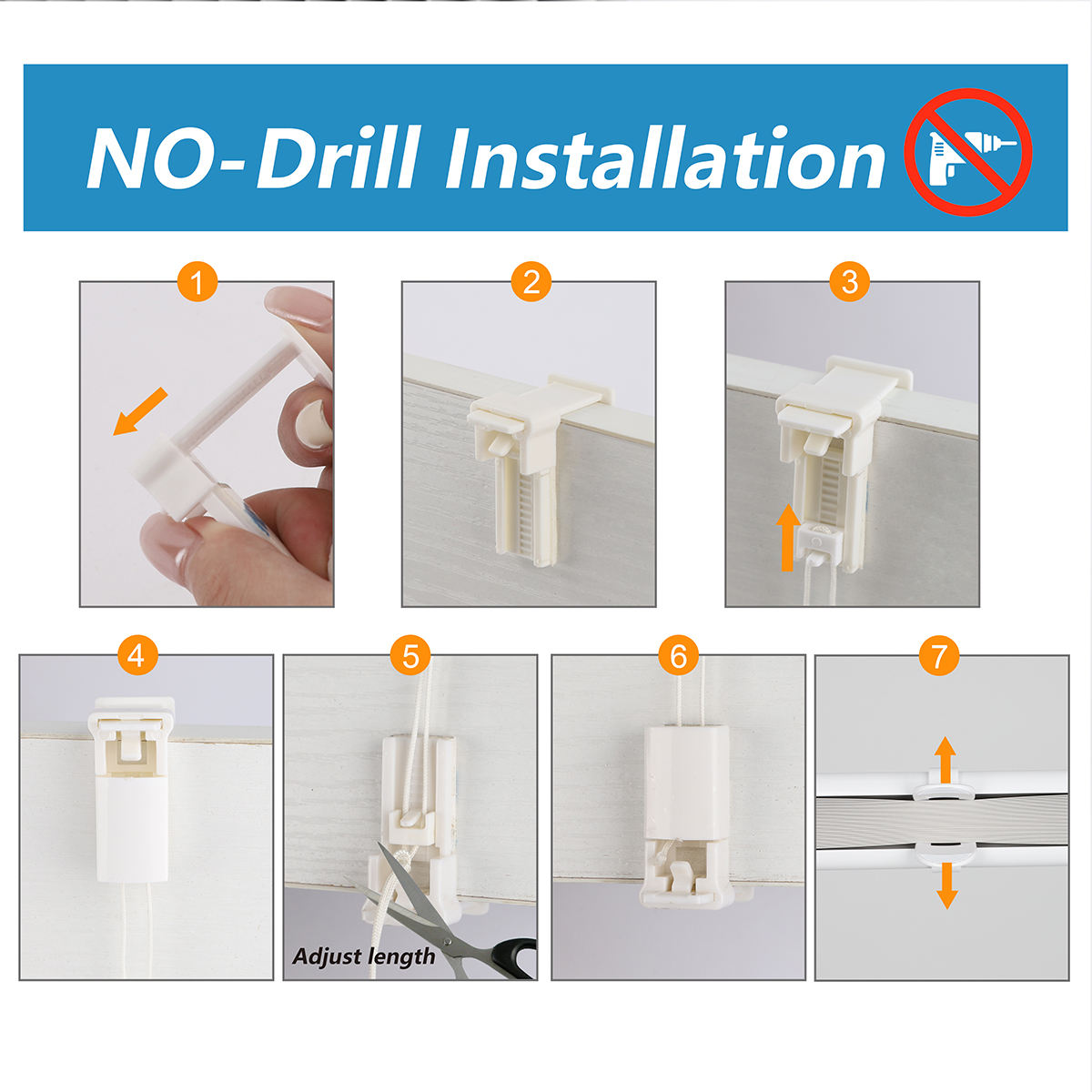 NO-Drill Installation

1

2

3

4

5

Adjust length

6

7