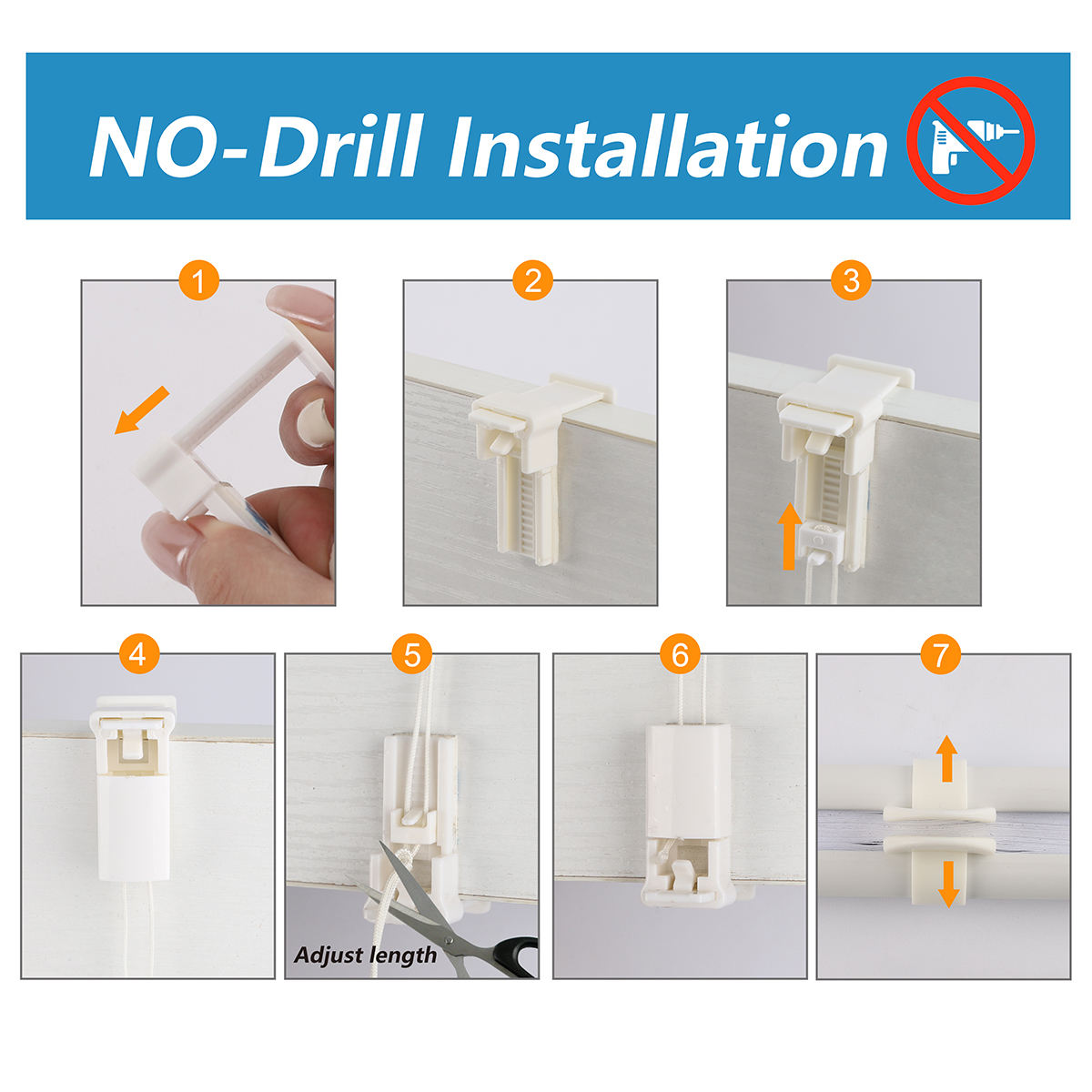 NO-Drill Installation

1

2

3

4

5

Adjust length

6

7