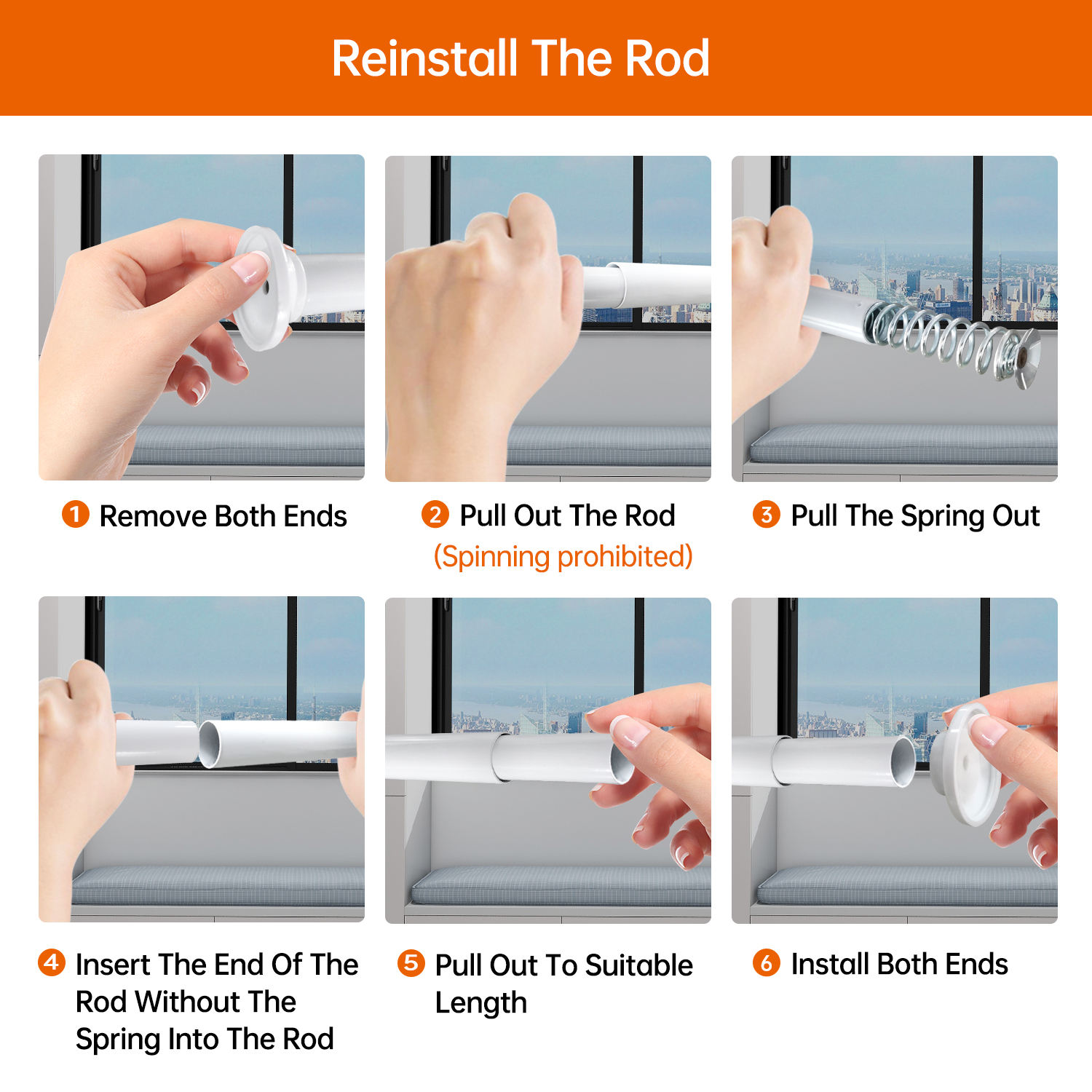 Reinstall The Rod

1 Remove Both Ends

2 Pull Out The Rod
(Spinning prohibited)

3 Pull The Spring Out

4 Insert The End Of The Rod Without The Spring Into The Rod

5 Pull Out To Suitable Length

6 Install Both Ends