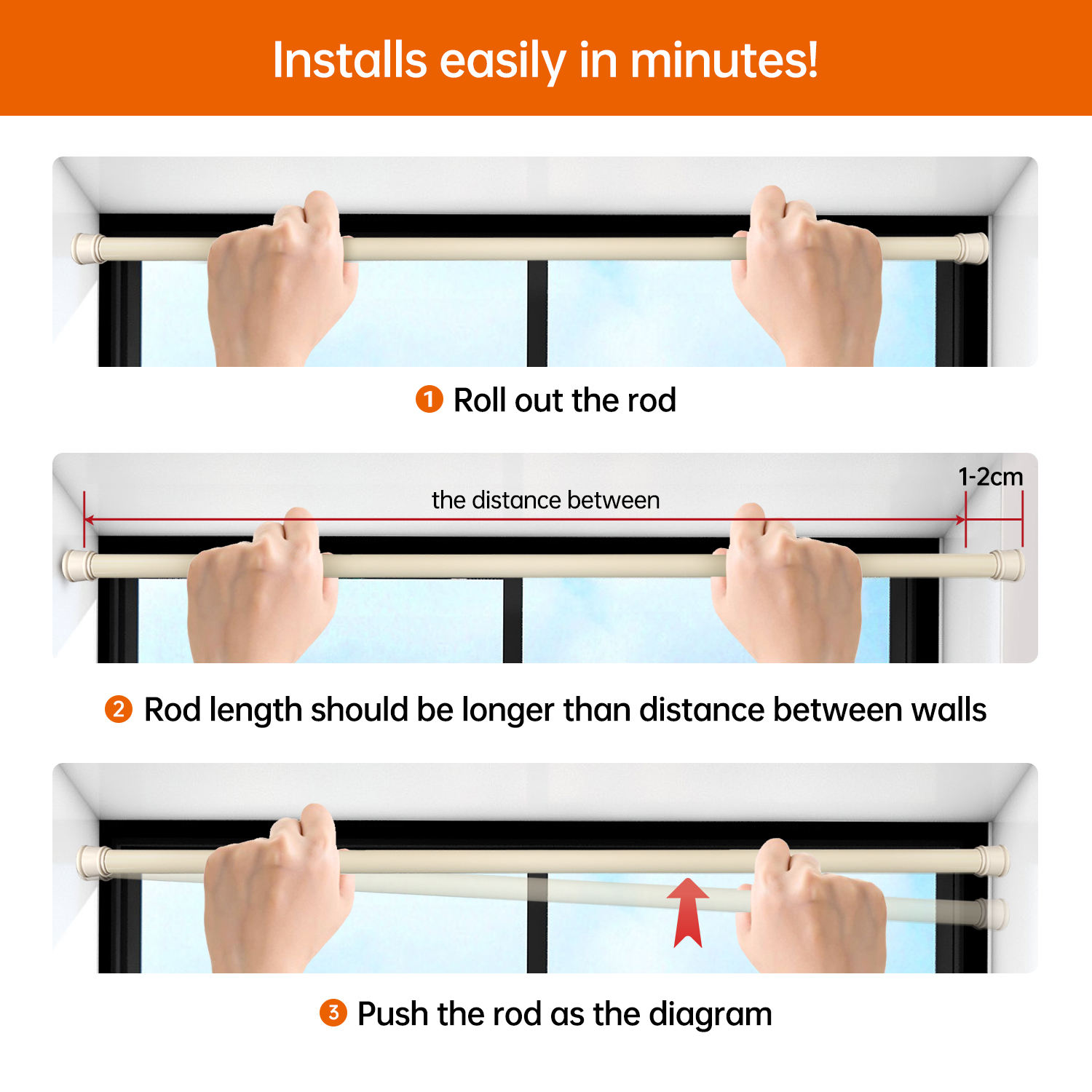 Installs easily in minutes!

1 Roll out the rod

the distance between

1-2cm

2 Rod length should be longer than distance between walls

3 Push the rod as the diagram