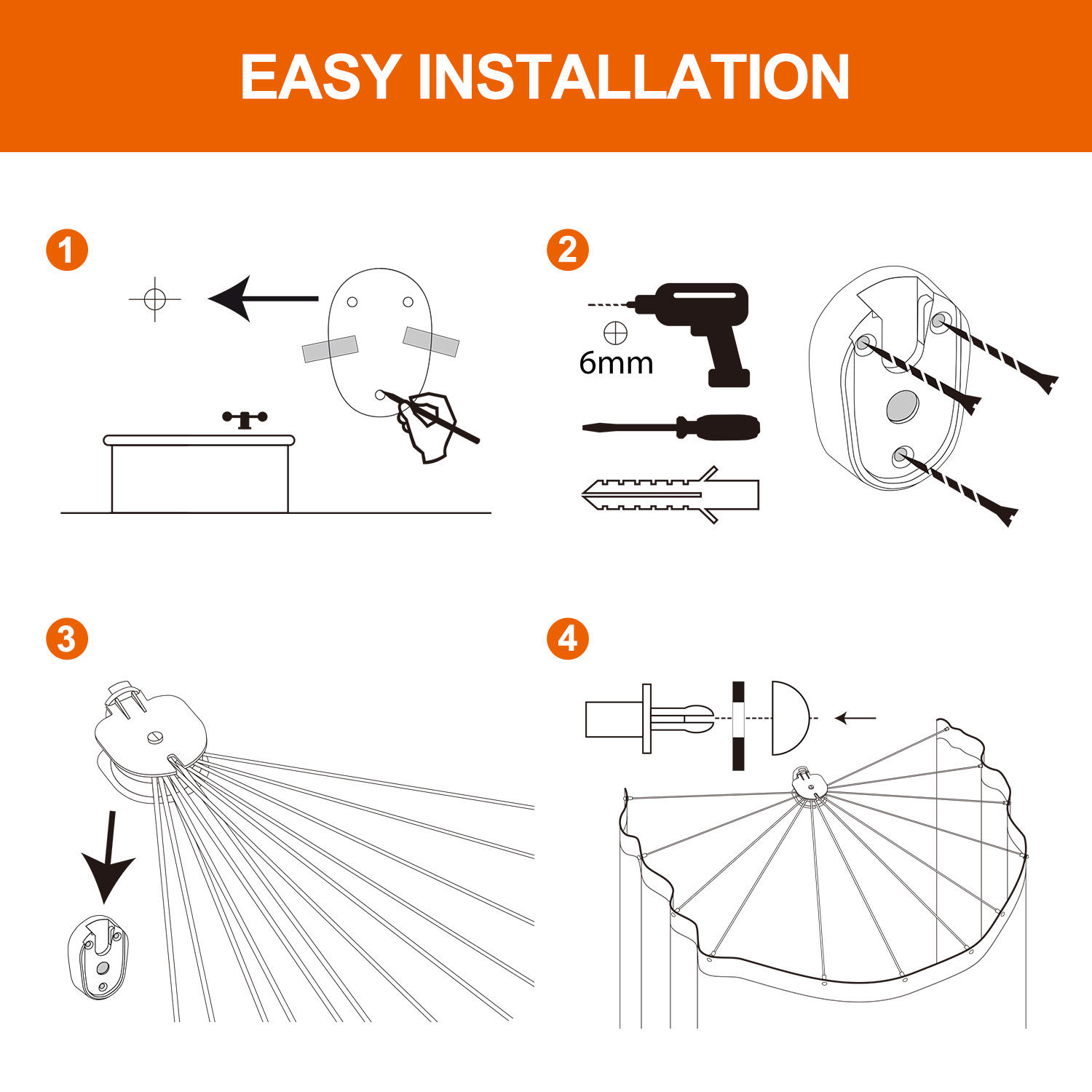 EASY INSTALLATION

1

2

6mm

3

4