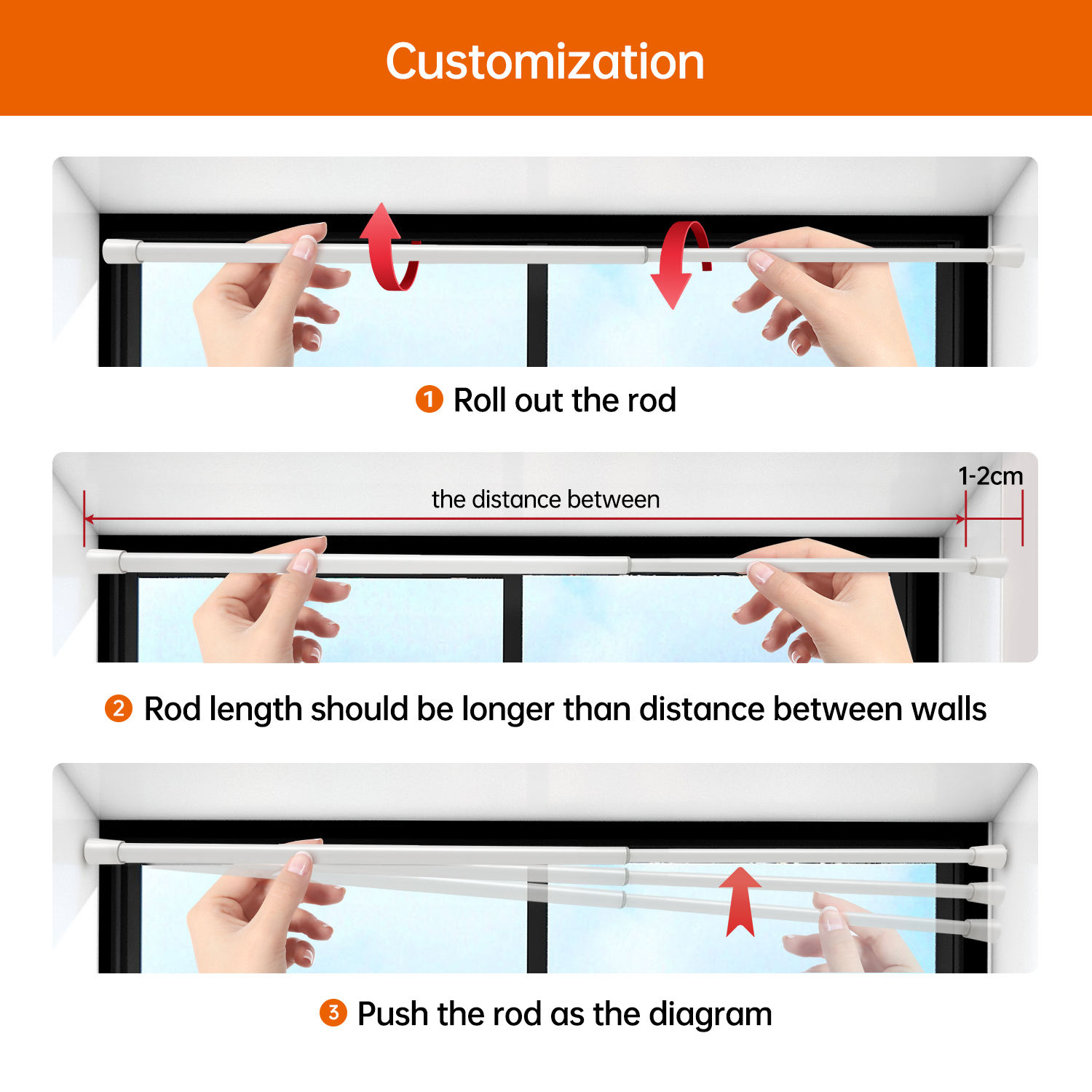 Customization

1 Roll out the rod

the distance between

1-2cm

2 Rod length should be longer than distance between walls

3 Push the rod as the diagram