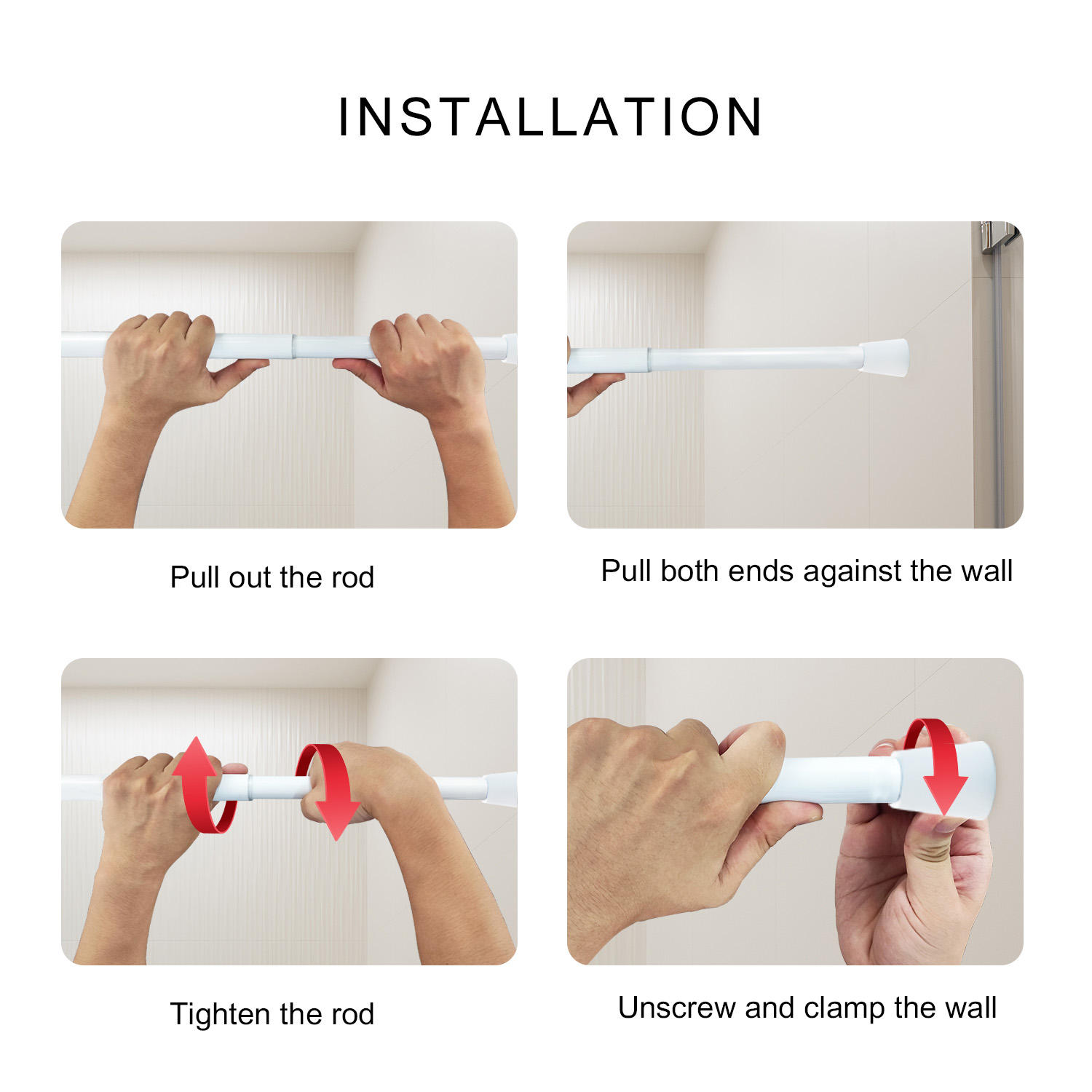 INSTALLATION

Pull out the rod

Pull both ends against the wall

Tighten the rod

Unscrew and clamp the wall