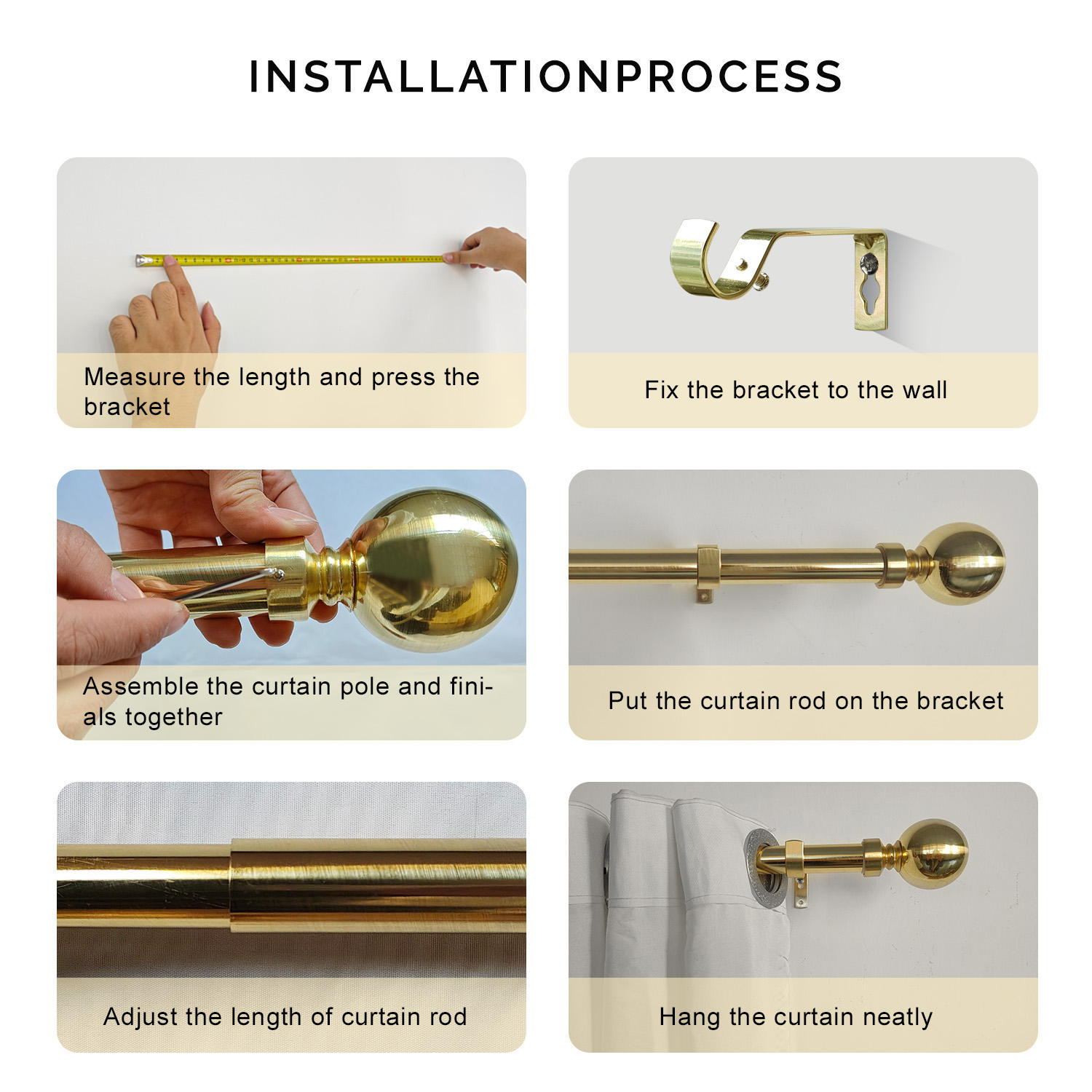 INSTALLATIONPROCESS

Measure the length and press the bracket

Fix the bracket to the wall

Assemble the curtain pole and finials together

Put the curtain rod on the bracket

Adjust the length of curtain rod

Hang the curtain neatly