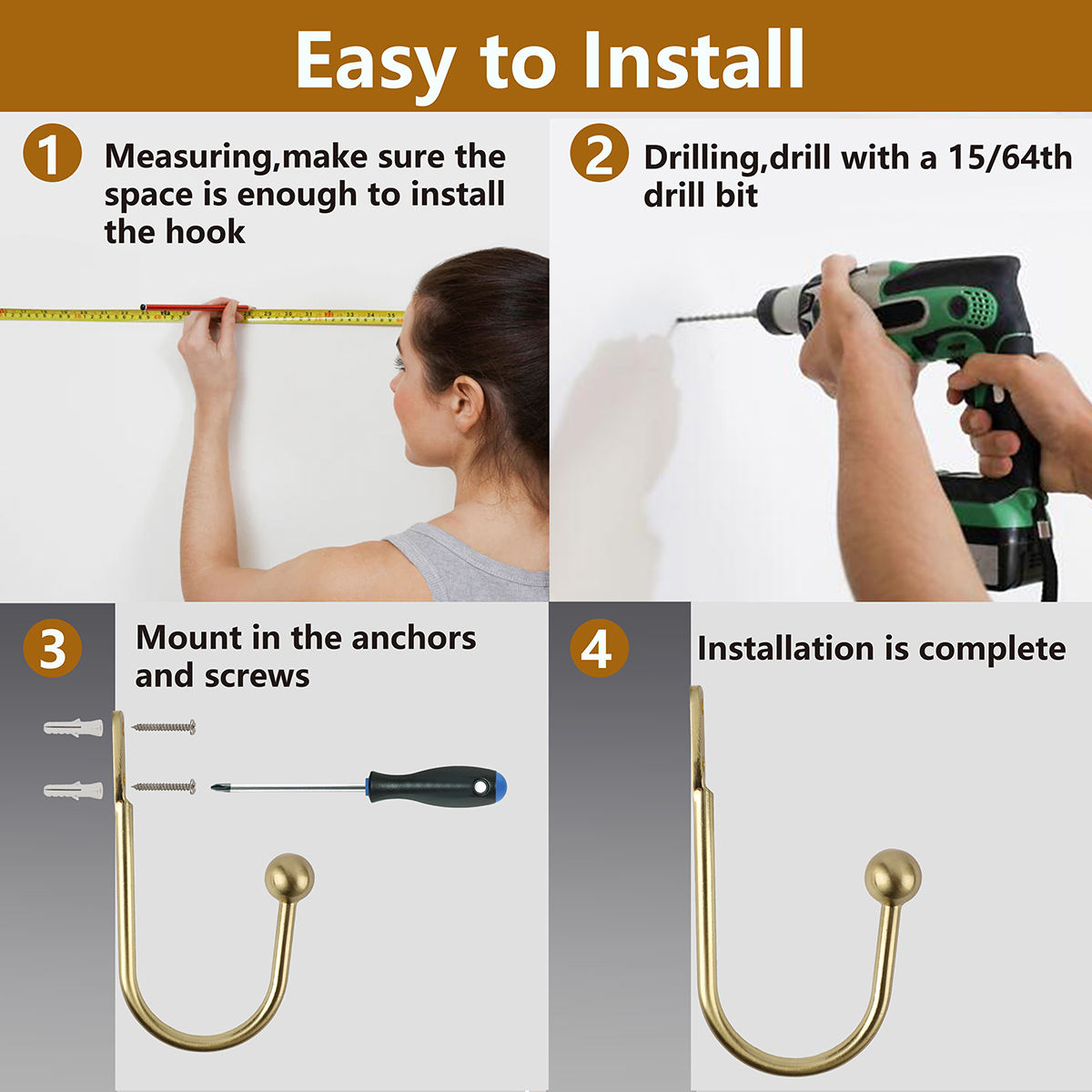 Easy to Install

1 Measuring,make sure the space is enough to install the hook

2 Drilling,drill with a 15/64th drill bit

3 Mount in the anchors and screws

4 Installation is complete