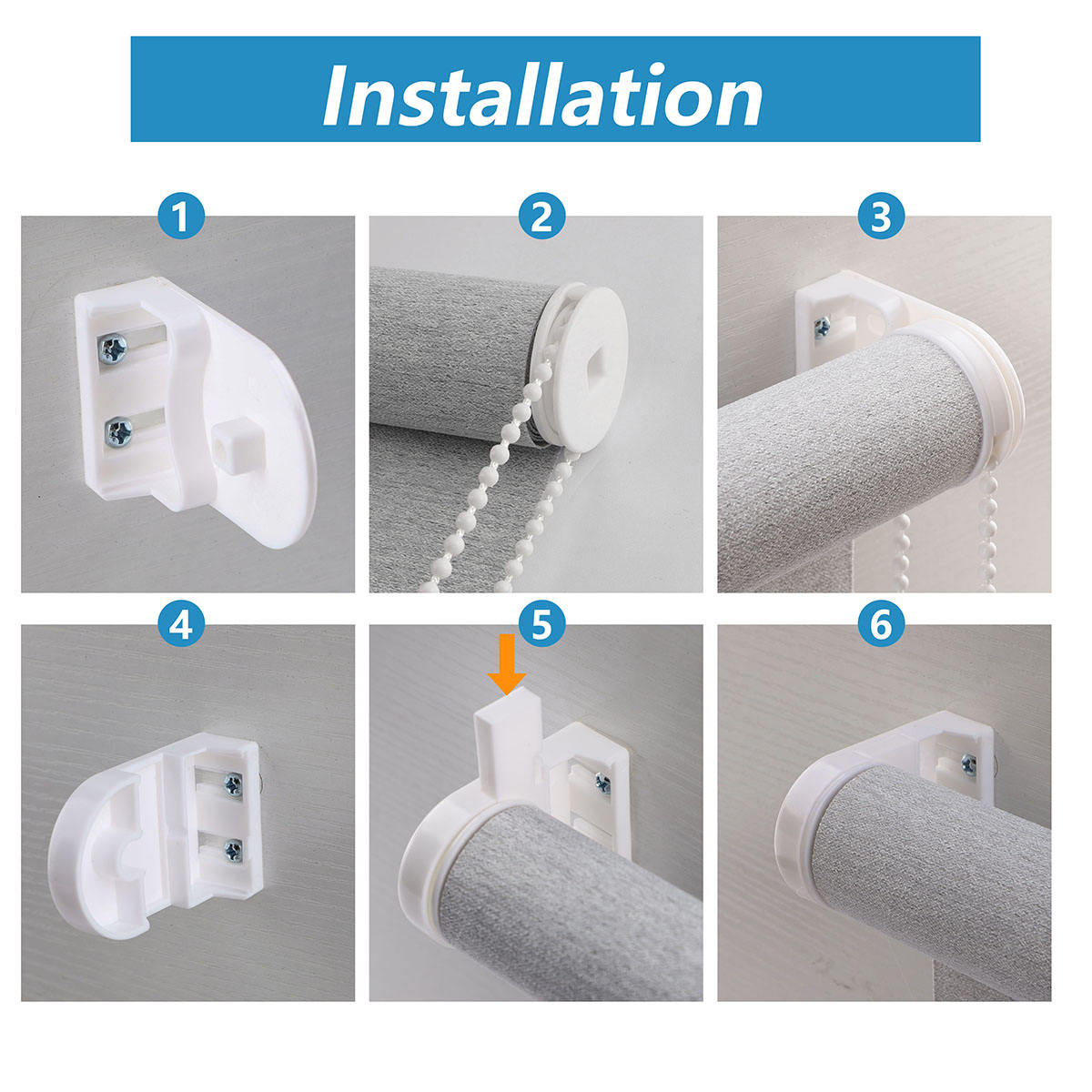 Installation

1

2

3

4

5

6