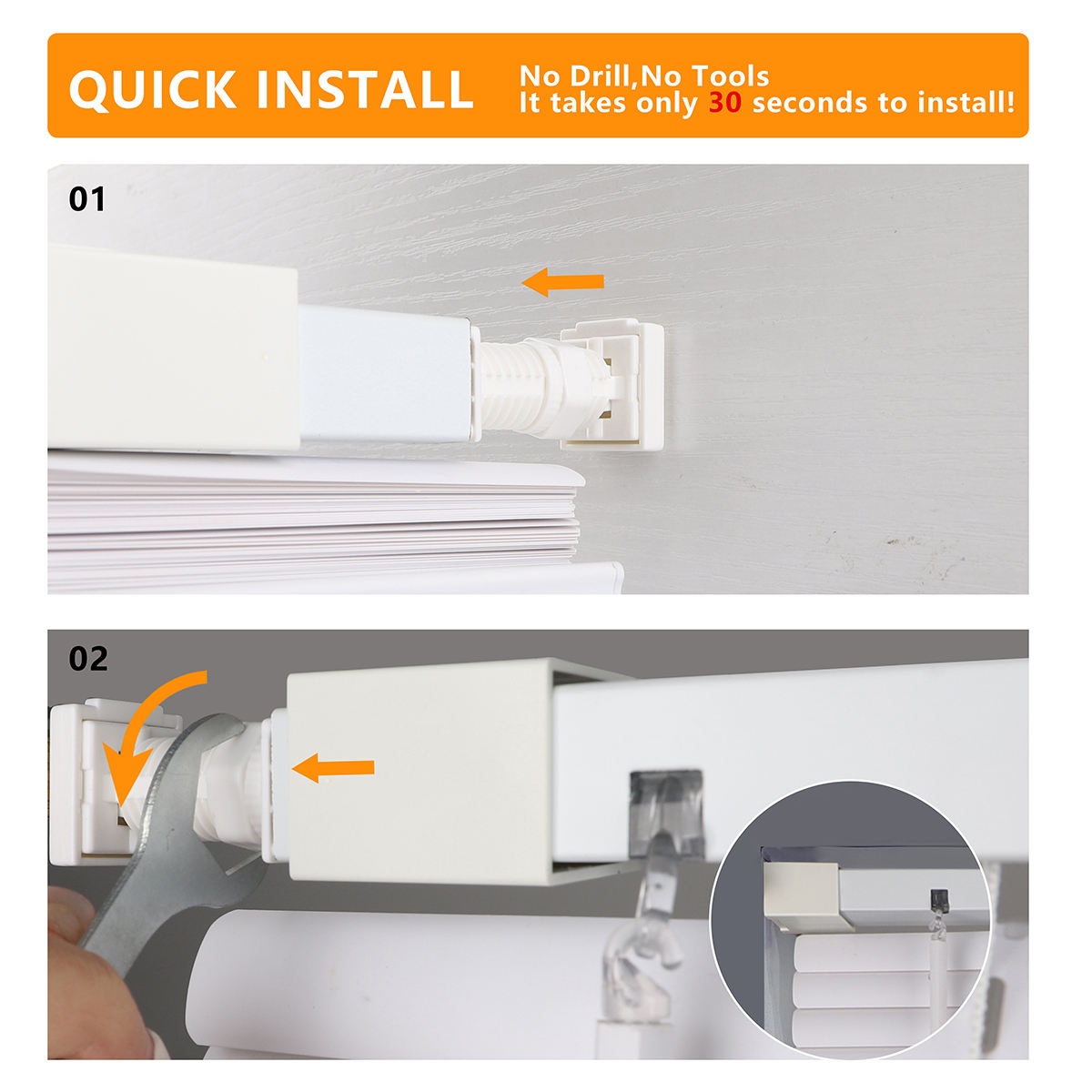 QUICK INSTALL

No Drill,No Tools
It takes only 30 seconds to install!

01

02